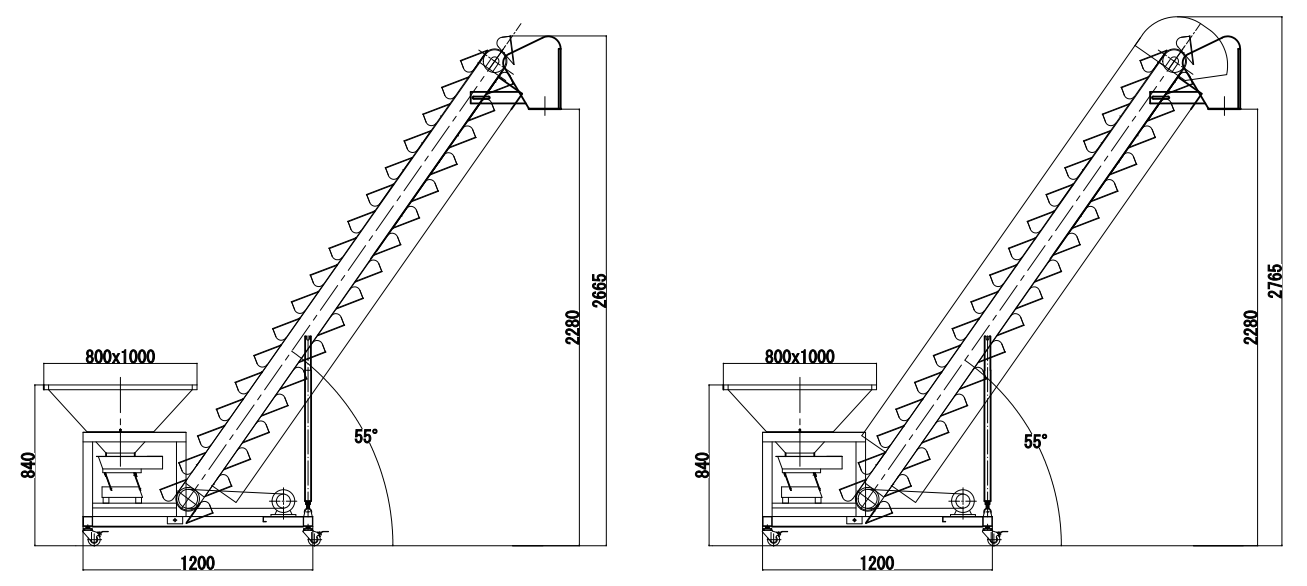 800x1000

840

55°

2280

2665

1200

800x1000

840

55°

2280

2765

1200