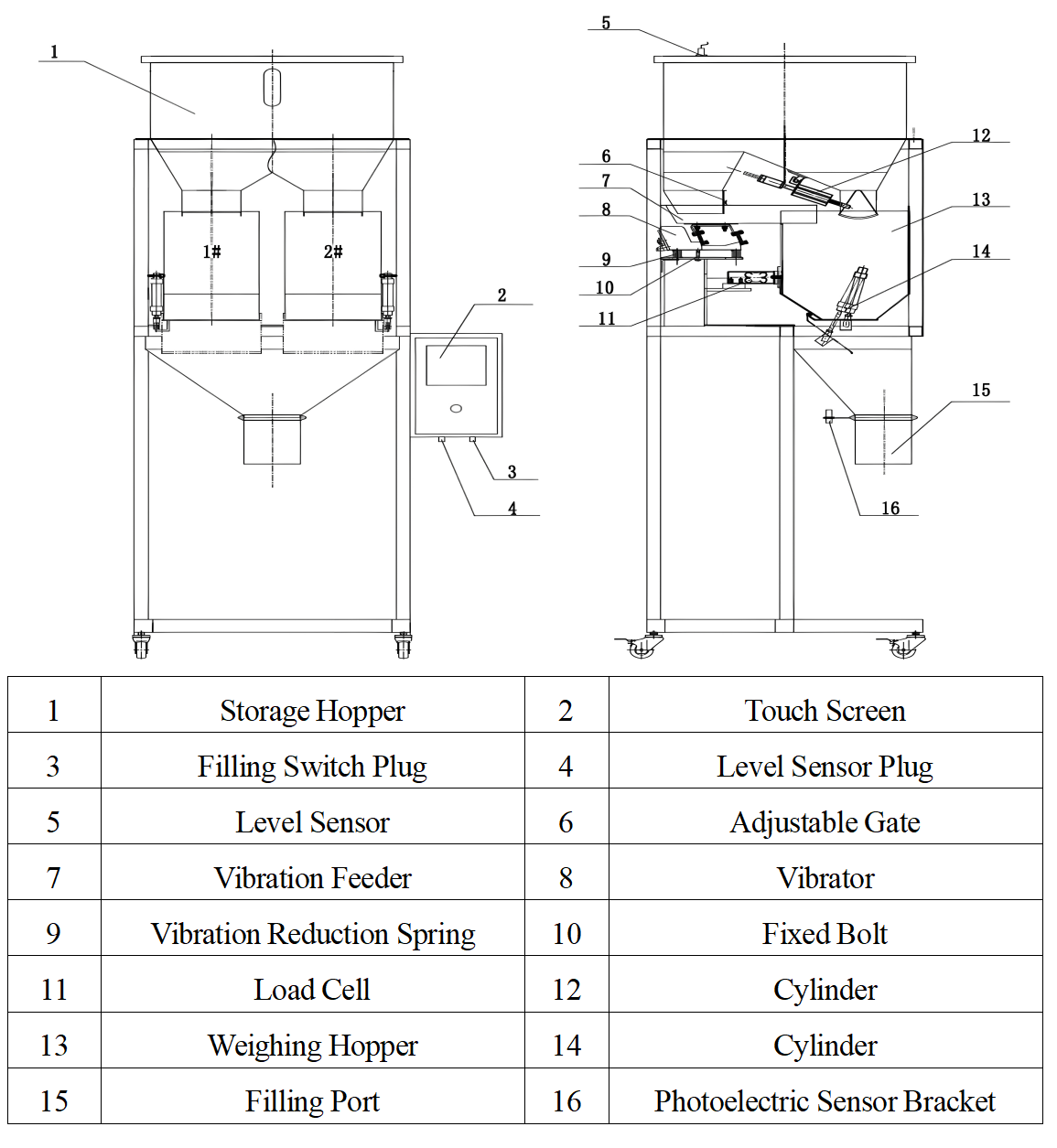 1

1#

2#

2

3

4

5

6

7

8

9

10

11

12

13

14

15

16

| 1 | Storage Hopper | 2 | Touch Screen |
|---|---|---|---|
| 3 | Filling Switch Plug | 4 | Level Sensor Plug |
| 5 | Level Sensor | 6 | Adjustable Gate |
| 7 | Vibration Feeder | 8 | Vibrator |
| 9 | Vibration Reduction Spring | 10 | Fixed Bolt |
| 11 | Load Cell | 12 | Cylinder |
| 13 | Weighing Hopper | 14 | Cylinder |
| 15 | Filling Port | 16 | Photoelectric Sensor Bracket |